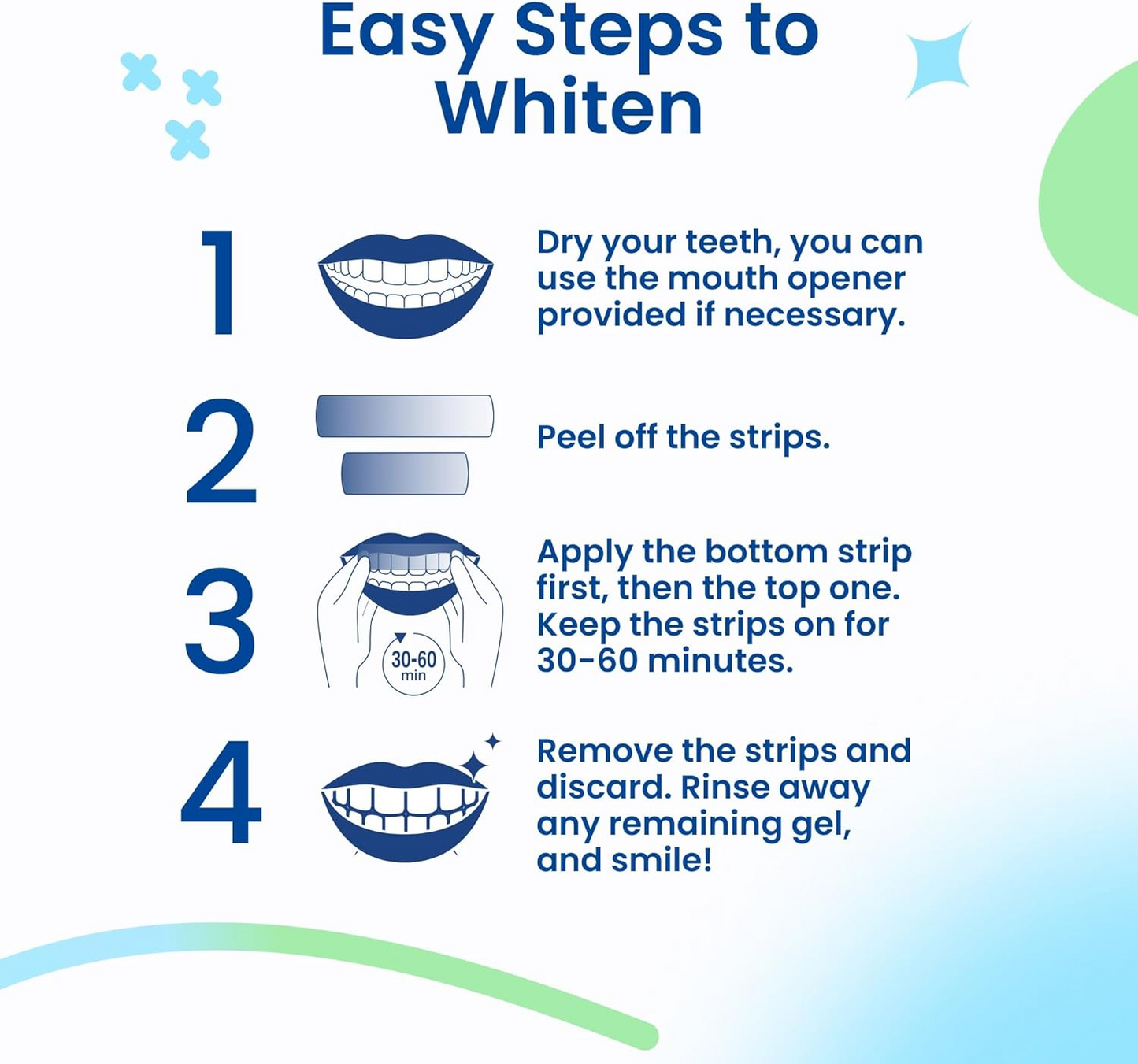 Easy Steps to Whiten

1

Dry your teeth, you can use the mouth opener provided if necessary.

2

Peel off the strips.

3

30-60 min

Apply the bottom strip first, then the top one. Keep the strips on for 30-60 minutes.

4

Remove the strips and discard. Rinse away any remaining gel, and smile!